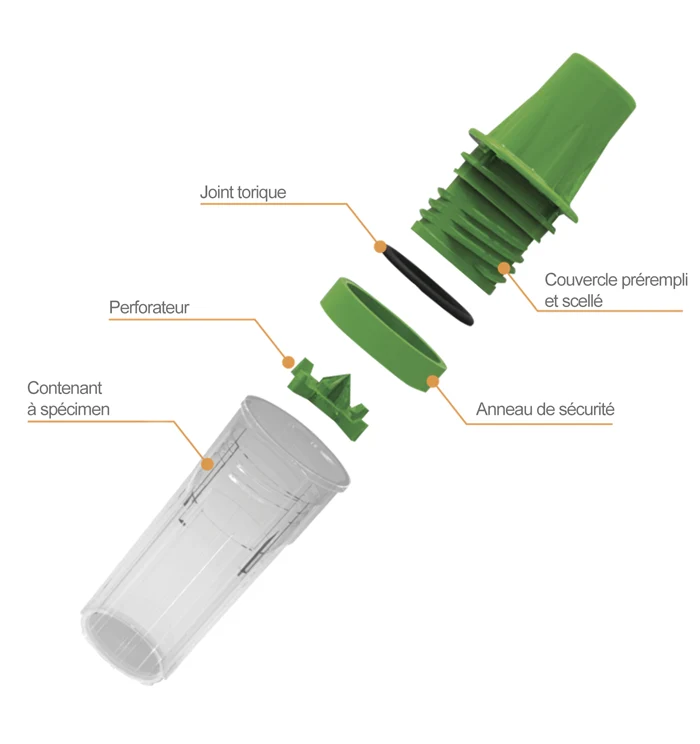 Joint torique

Couvercle prérempli et scellé

Perforateur

Contenant à spécimen

Anneau de sécurité